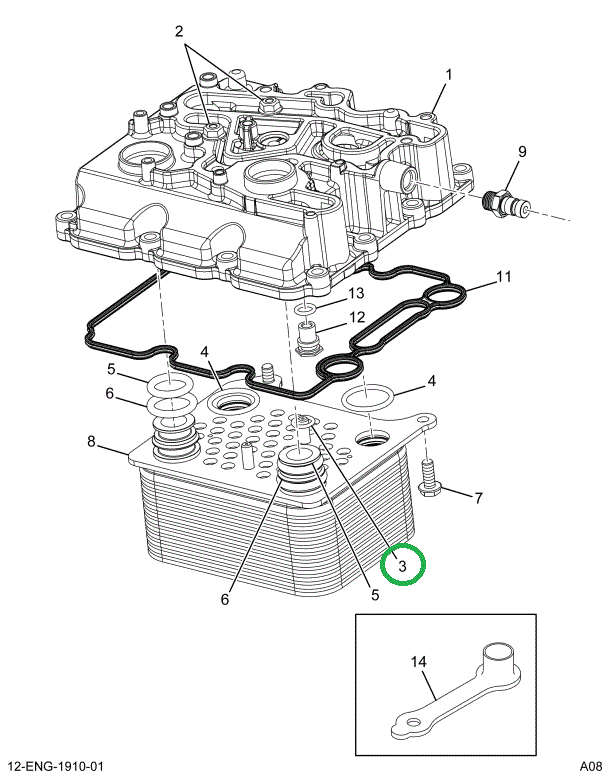 2
1
9
11
13
12
4
5
6
4
8
7
3
6
5
14
12-ENG-1910-01
A08