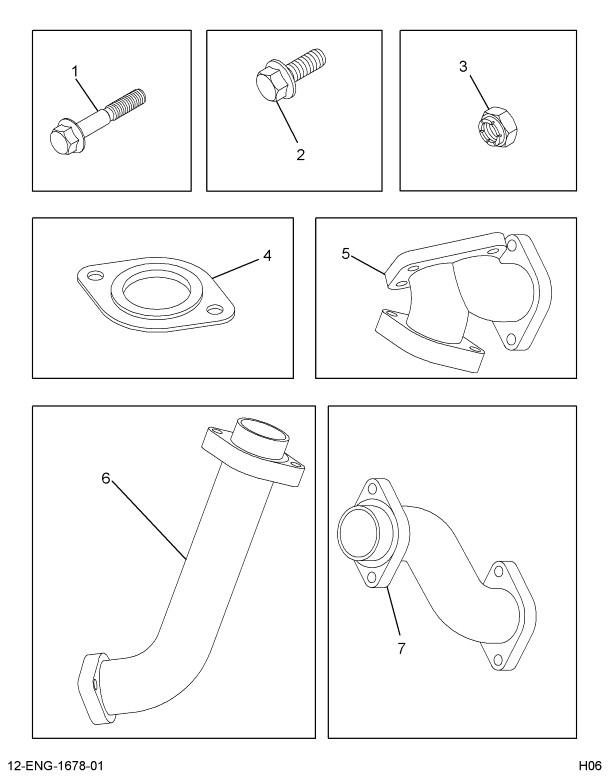 1

2

3

4

5

6

7

12-ENG-1678-01

H06