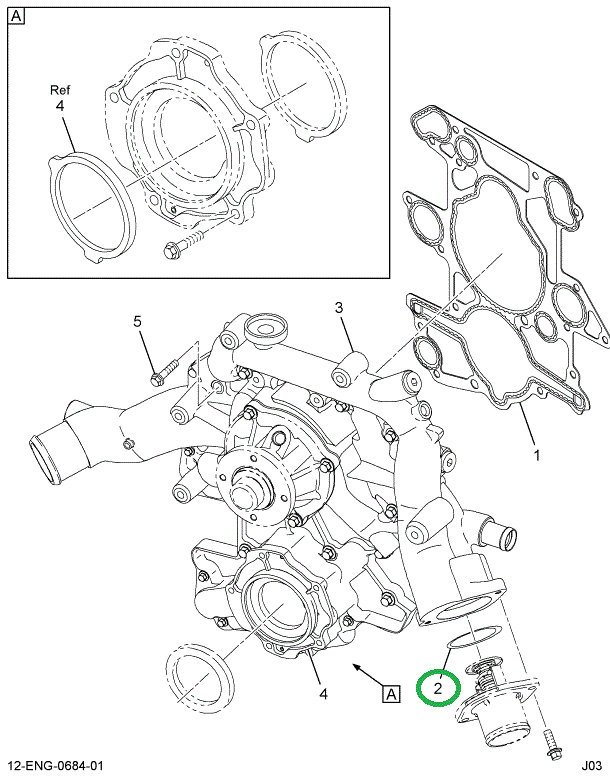 A

Ref
4

5

3

1

4

A

2

12-ENG-0684-01

J03