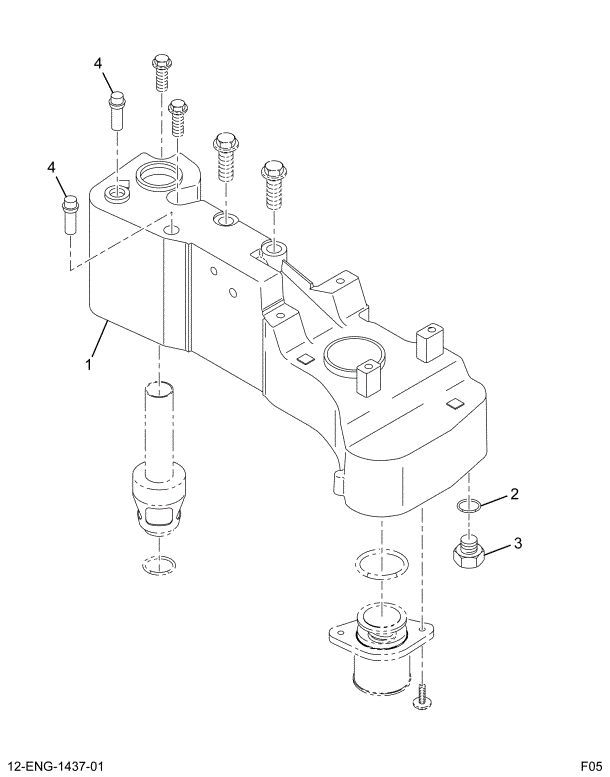 4

4

1

2

3

12-ENG-1437-01

F05