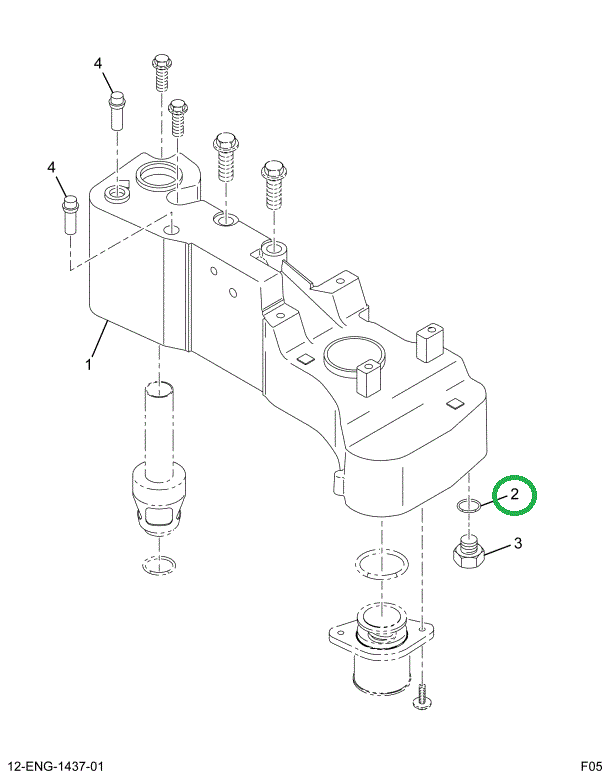 4
4
1
2
3
12-ENG-1437-01
F05