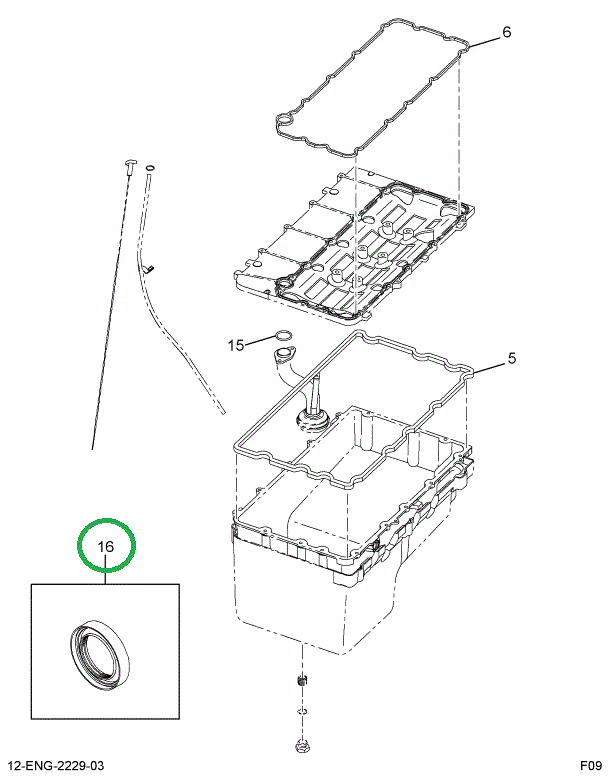 6

15

5

16

12-ENG-2229-03

F09