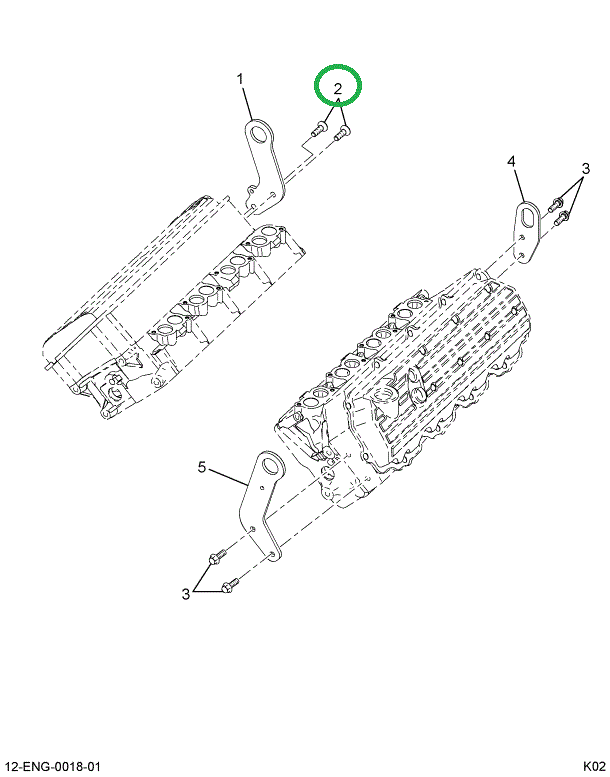 1
2
4
3
5
3
12-ENG-0018-01
K02