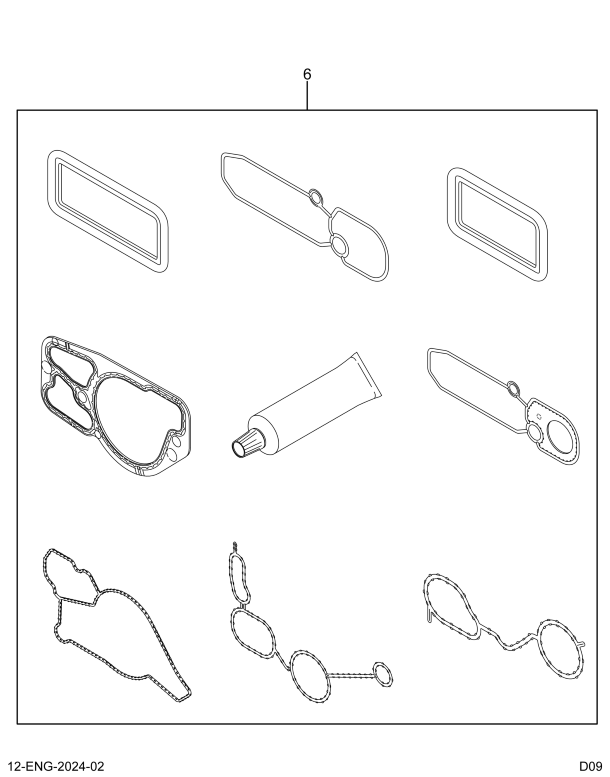 6

12-ENG-2024-02

D09