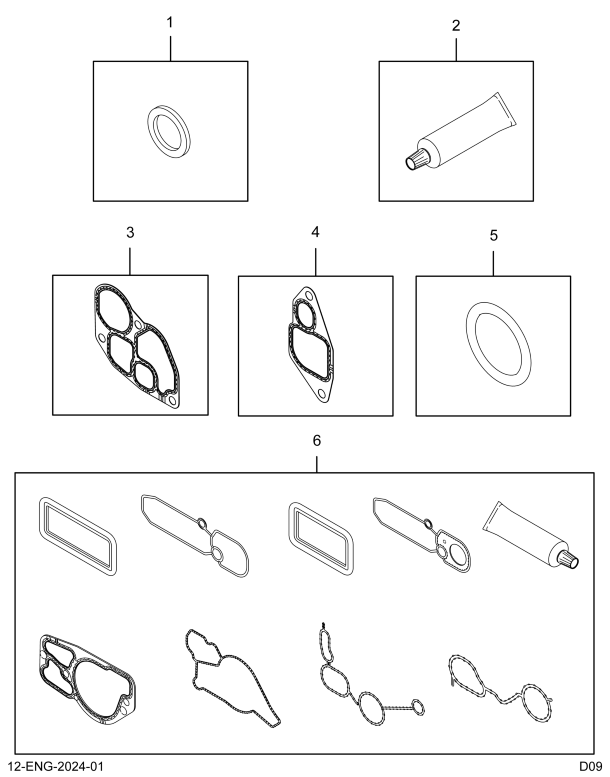 1

2

3

4

5

6

12-ENG-2024-01

D09