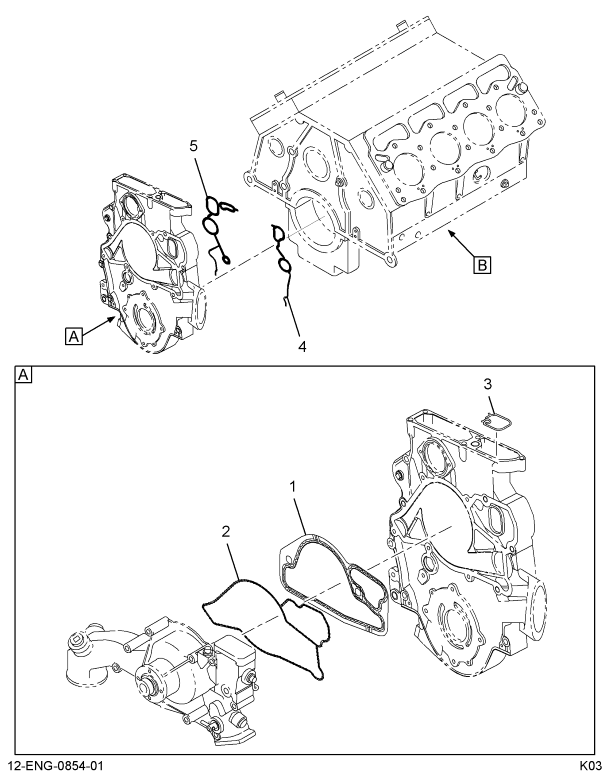 5

B

A

4

A

3

1

2

12-ENG-0854-01

K03