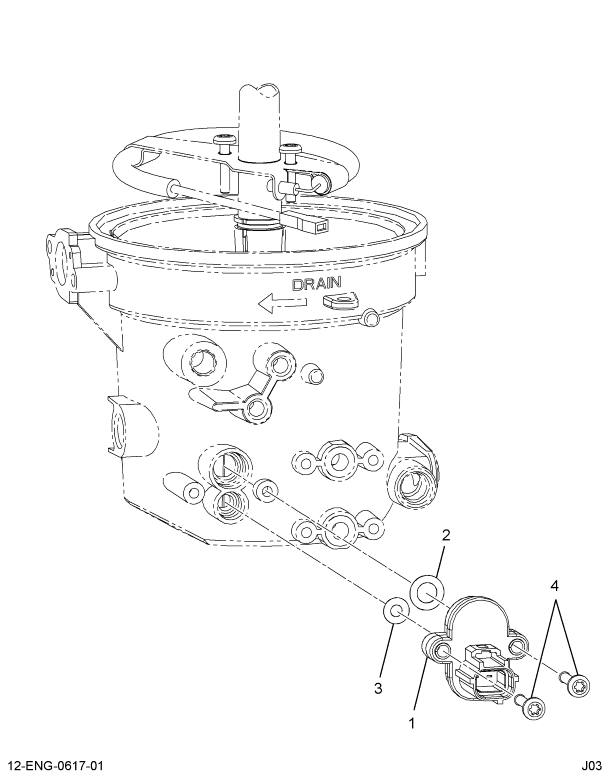 DRAIN

2

4

3

1

12-ENG-0617-01

J03