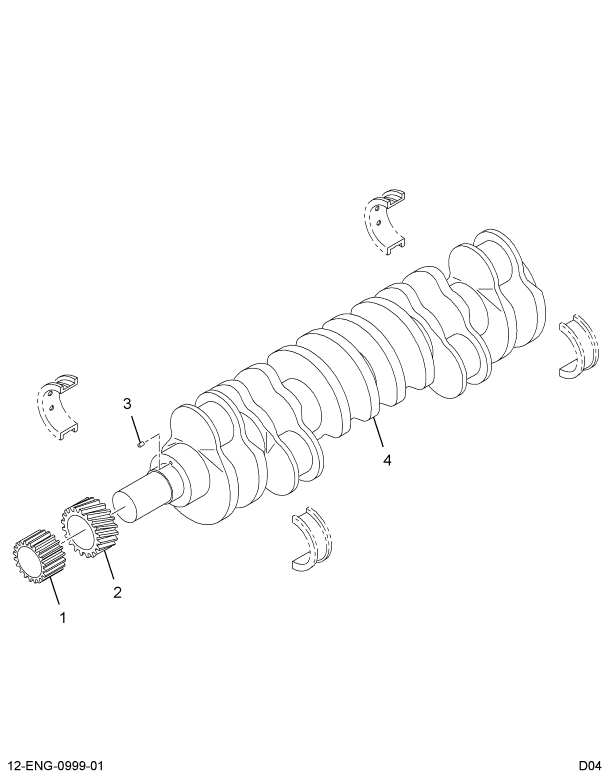 3

4

2

1

12-ENG-0999-01

D04