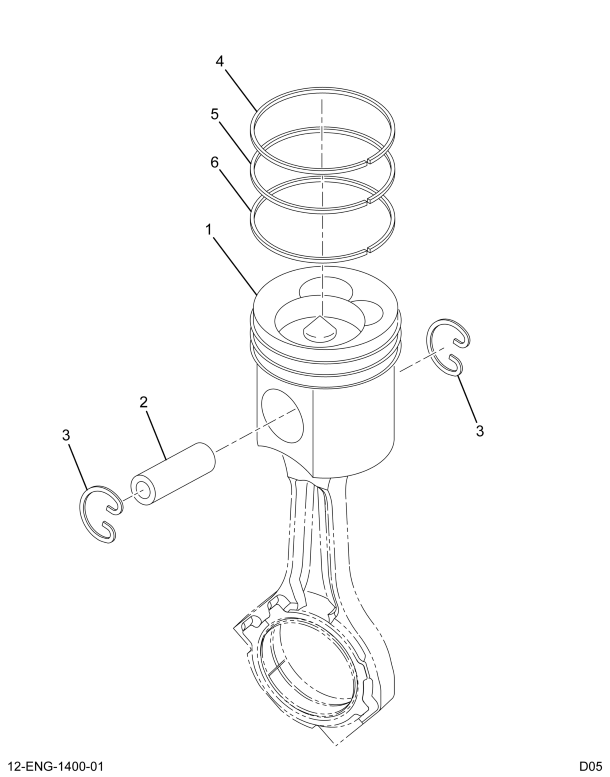 4
5
6
1
3
2
3
12-ENG-1400-01
D05