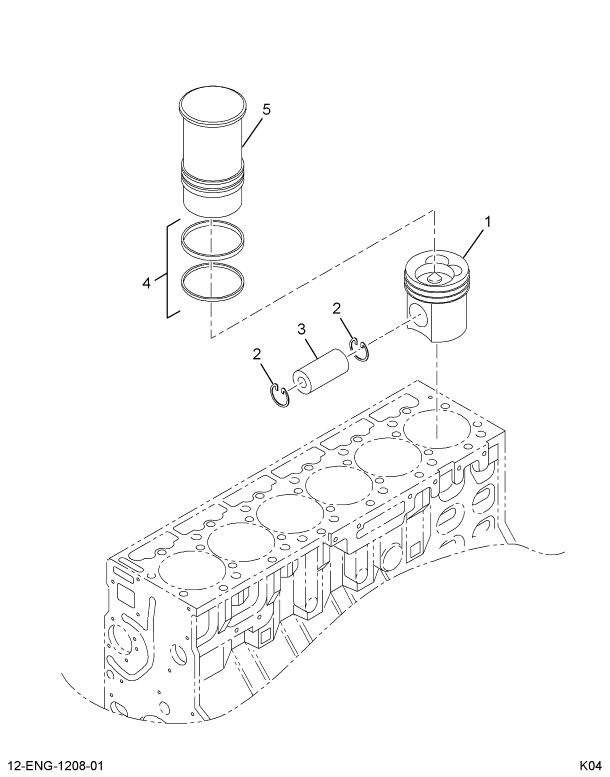 5

1

4

2

3

2

12-ENG-1208-01

K04