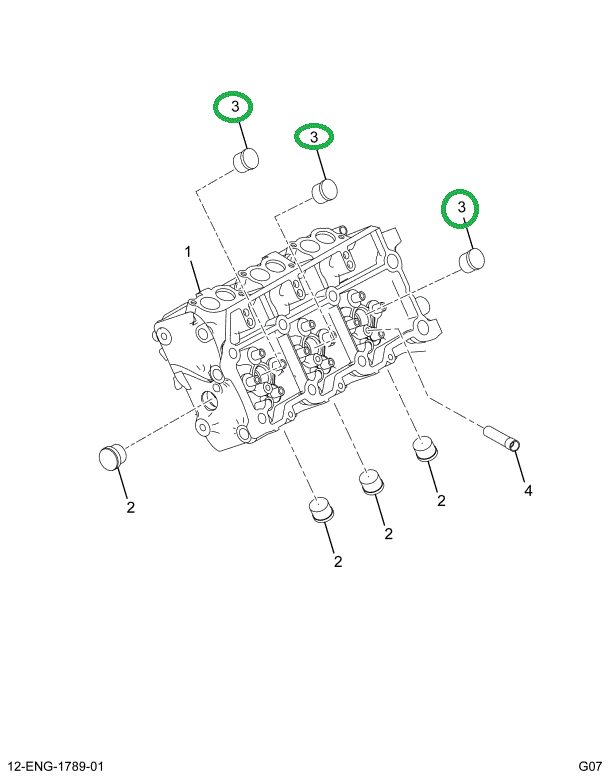 3
3
3
1
2
2
2
2
4
12-ENG-1789-01
G07