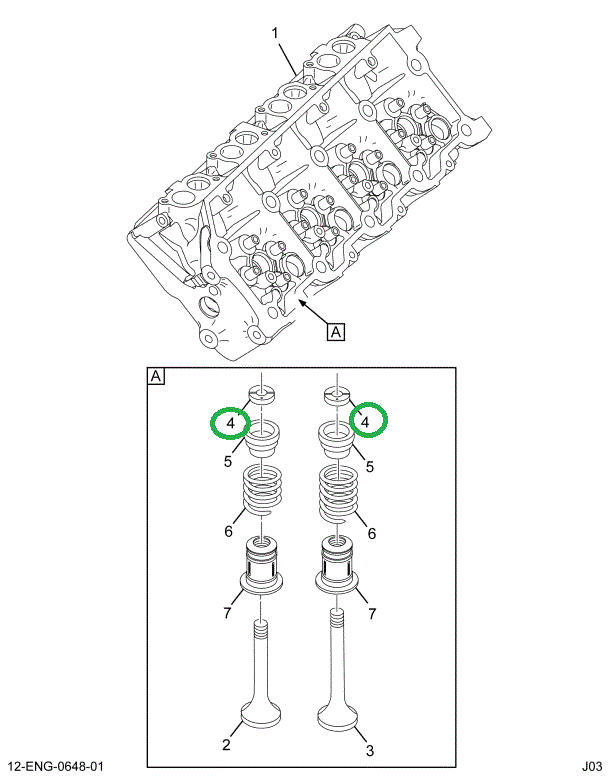 1

A

A

4

4

5

5

6

6

7

7

2

3

12-ENG-0648-01

J03