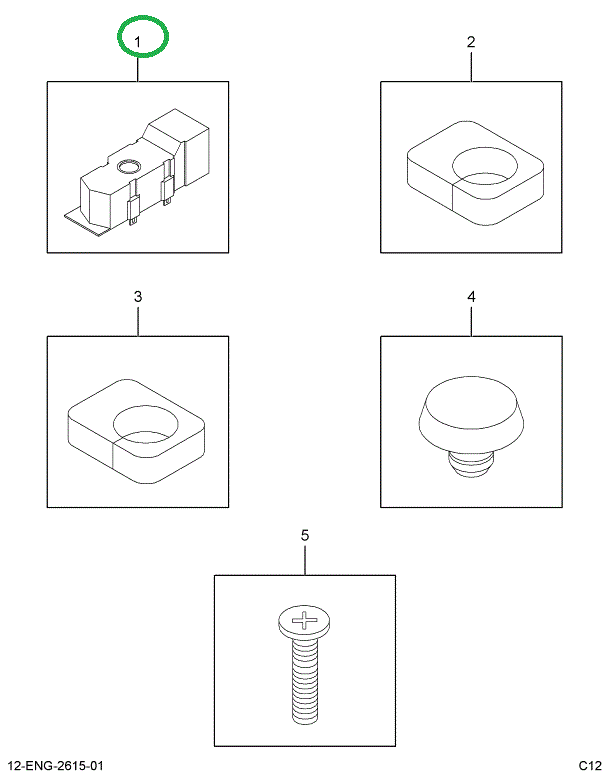 1

2

3

4

5

12-ENG-2615-01

C12