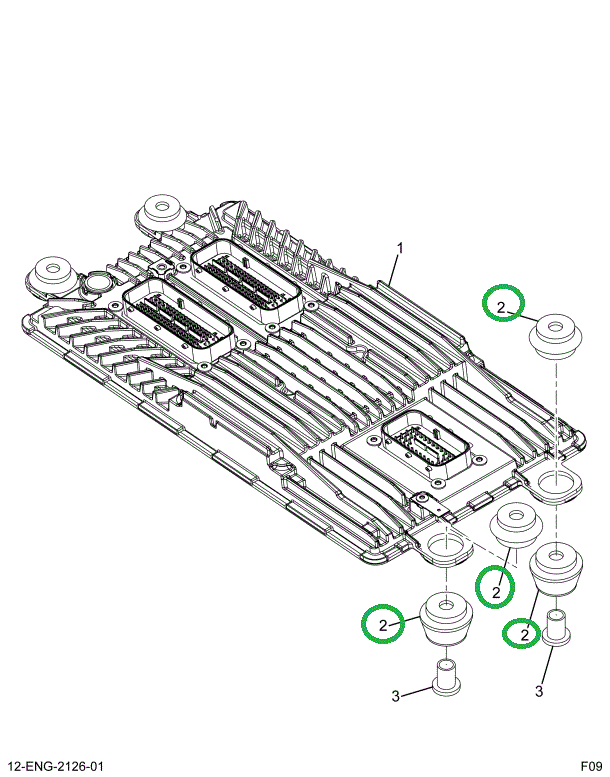 1
2
2
2
2
3
3
12-ENG-2126-01
F09