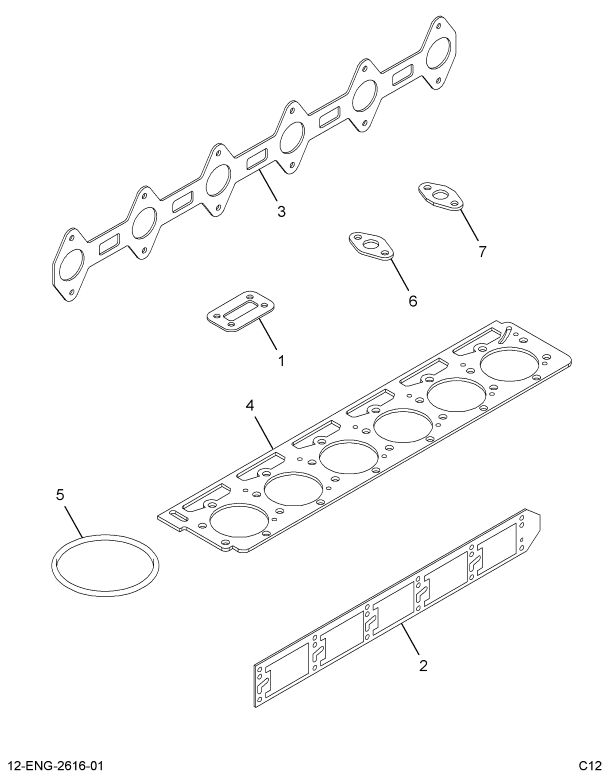 3

7

6

1

4

5

2

12-ENG-2616-01

C12