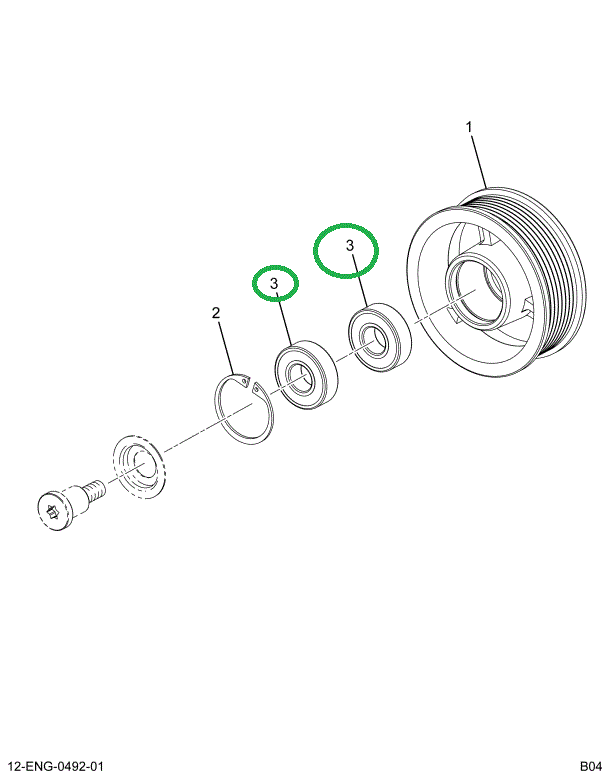 1

3

3

2

12-ENG-0492-01

B04