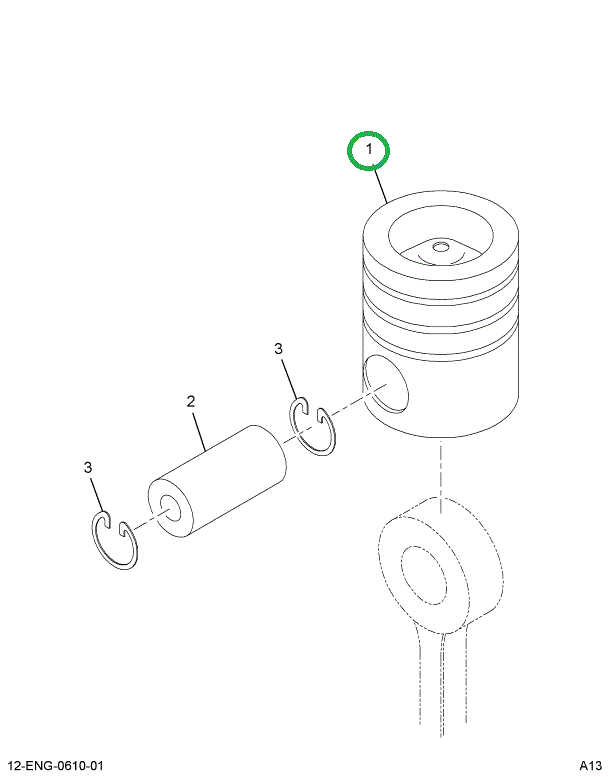 1

3

2

3

12-ENG-0610-01

A13