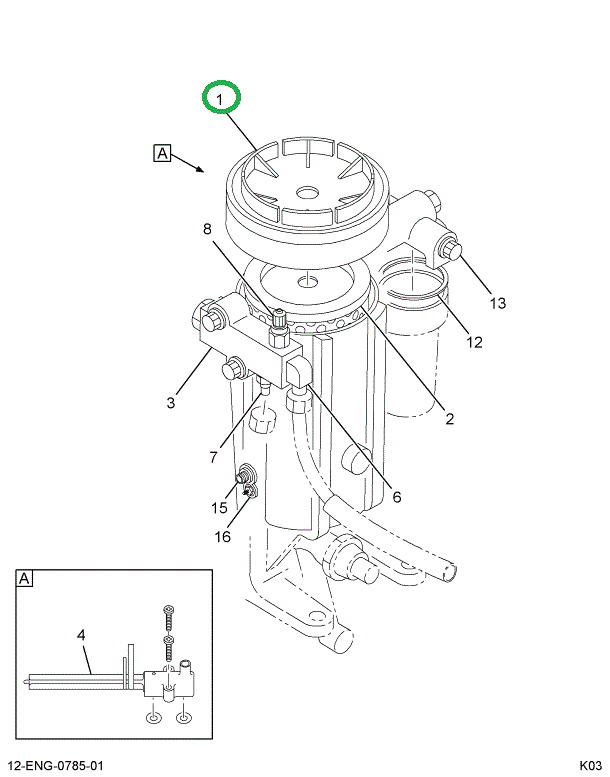 1
A
8
13
12
3
2
7
6
15
16
A
4
12-ENG-0785-01
K03