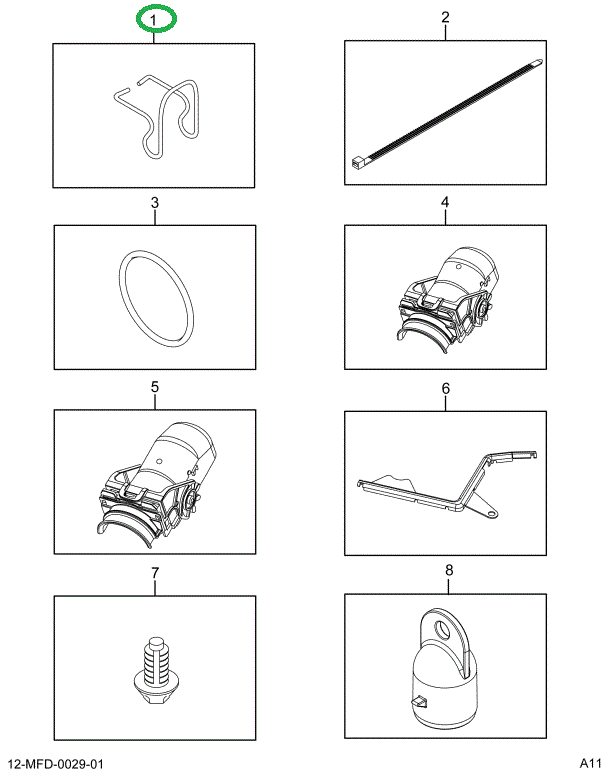 1

2

3

4

5

6

7

8

12-MFD-0029-01

A11