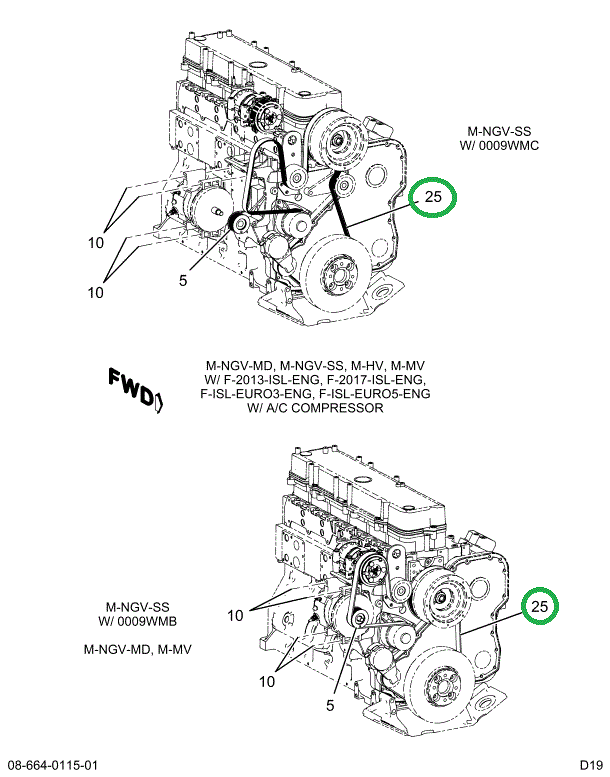 M-NGV-SS
W/ 0009WMC

25

10

10

5

FWD

M-NGV-MD, M-NGV-SS, M-HV, M-MV
W/ F-2013-ISL-ENG, F-2017-ISL-ENG,
F-ISL-EURO3-ENG, F-ISL-EURO5-ENG
W/ A/C COMPRESSOR

M-NGV-SS
W/ 0009WMB

M-NGV-MD, M-MV

10

25

10

5

08-664-0115-01

D19