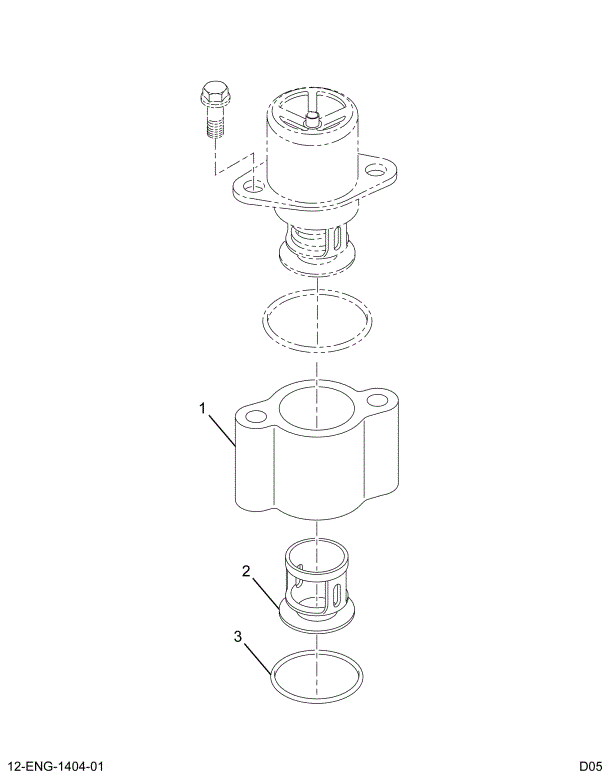 1

2

3

12-ENG-1404-01

D05