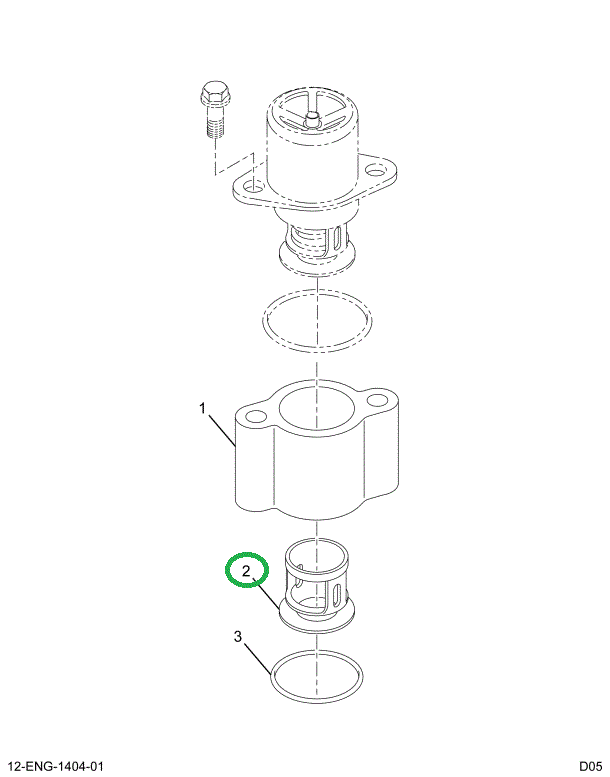 1

2

3

12-ENG-1404-01

D05