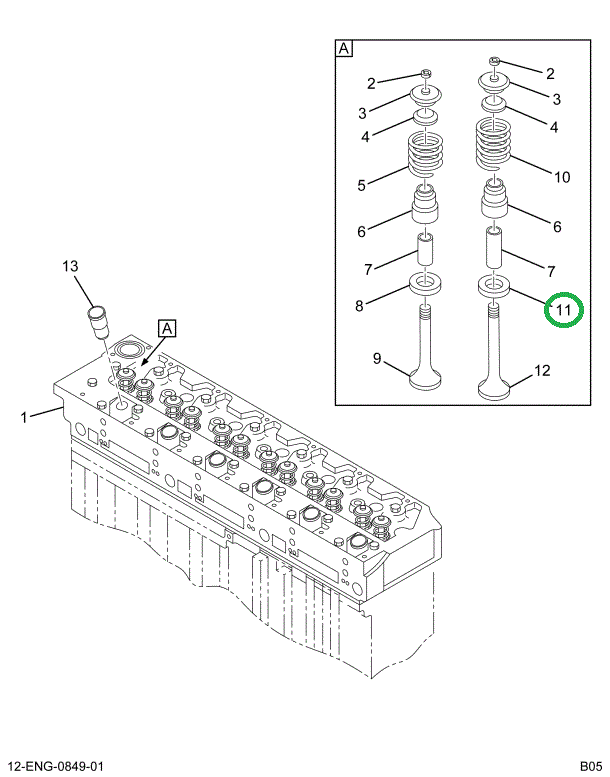 A

2
3
4
5
6
7
8
9

2
3
4
10
6
7
11
12

13

A

1

12-ENG-0849-01

B05