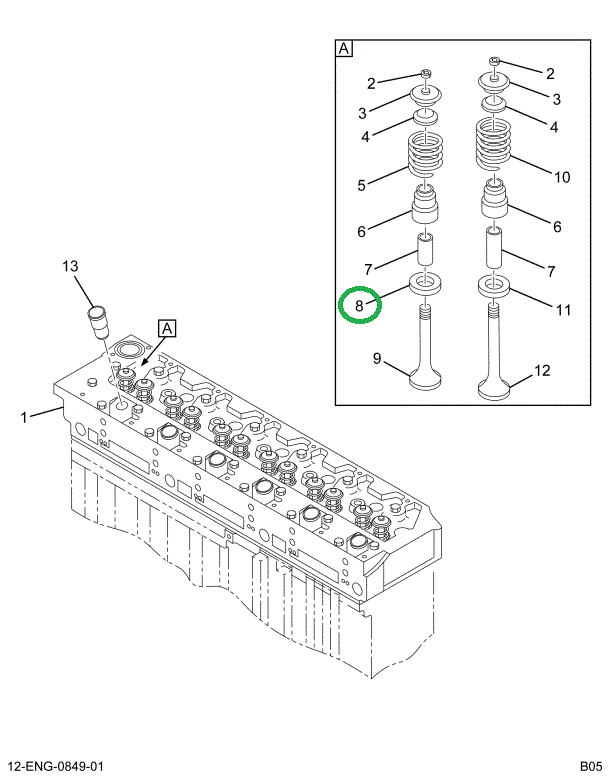 A
2
3
4
5
6
7
8
9
2
3
4
10
6
7
11
12
13
A
1
12-ENG-0849-01
B05