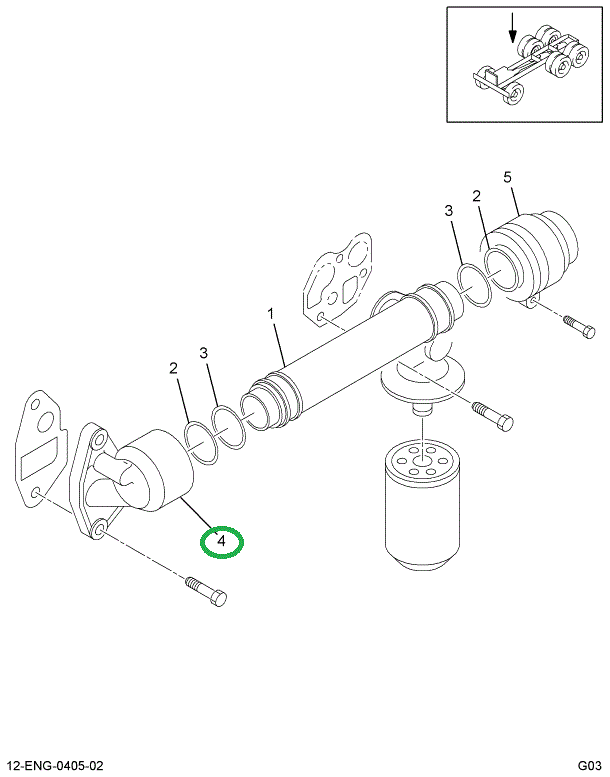 5
2
3
1
3
2
4
12-ENG-0405-02
G03