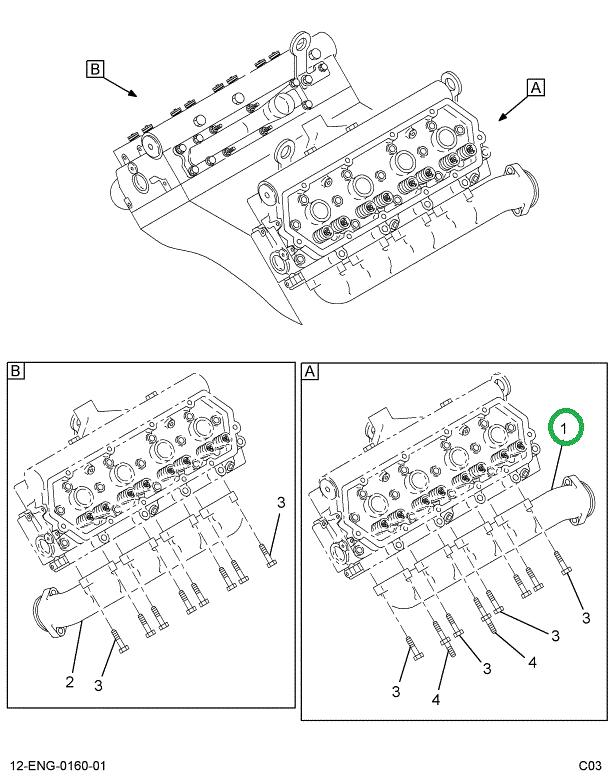 B
A

B
3
2
3

A
1
3
3
4
3
3
4

12-ENG-0160-01
C03