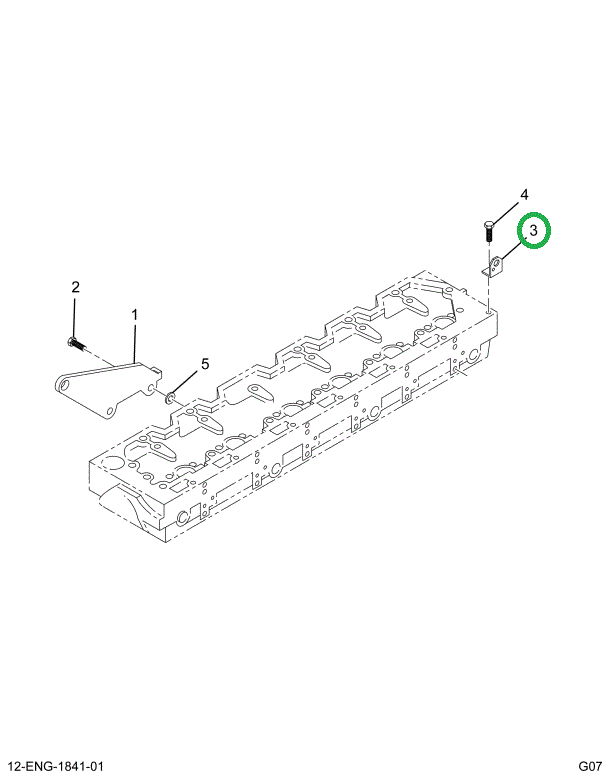 4
3
2
1
5
12-ENG-1841-01
G07