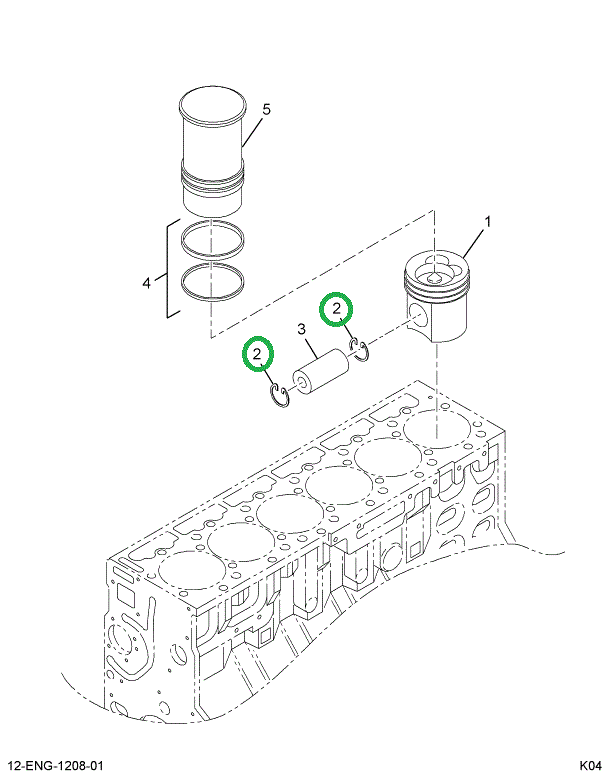 5

1

4

2

3

2

12-ENG-1208-01

K04