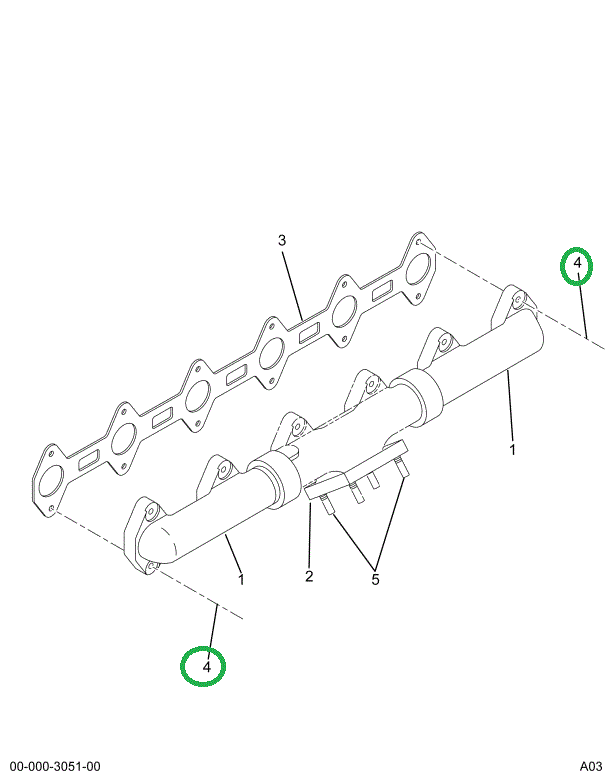 3
4
1
1
2
5
4
00-000-3051-00
A03