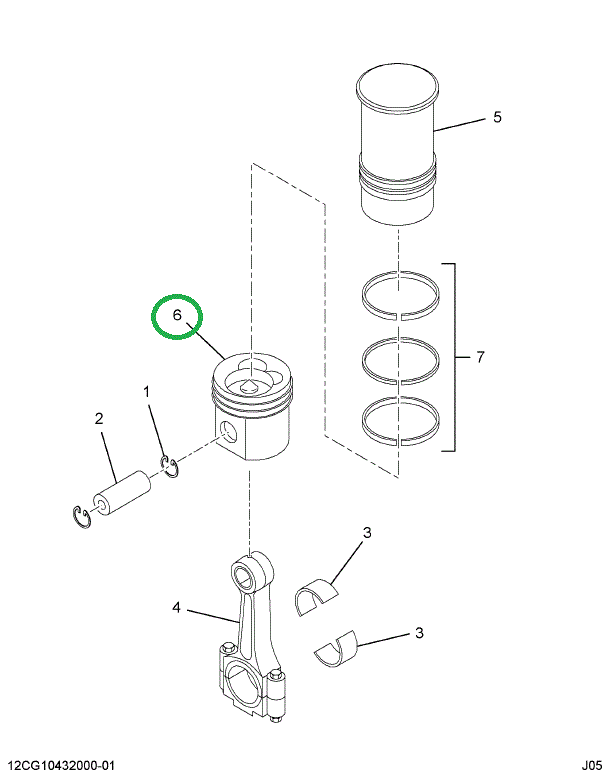 5

6

7

1

2

3

4

3

12CG10432000-01

J05