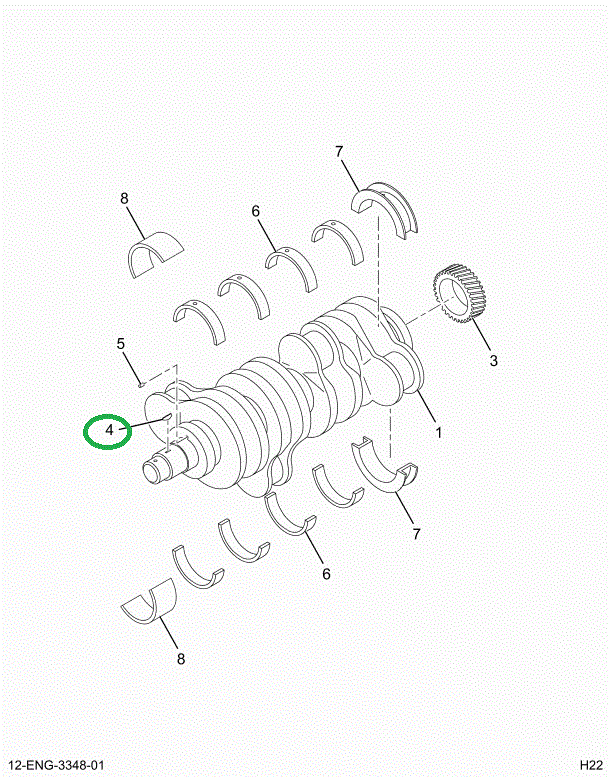 7

8

6

3

5

4

1

7

6

8

12-ENG-3348-01

H22