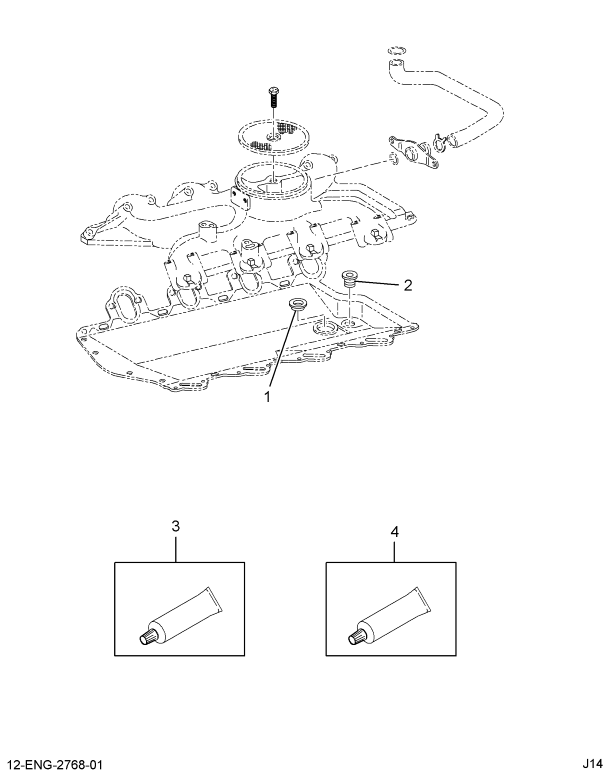 2

1

3

4

12-ENG-2768-01

J14