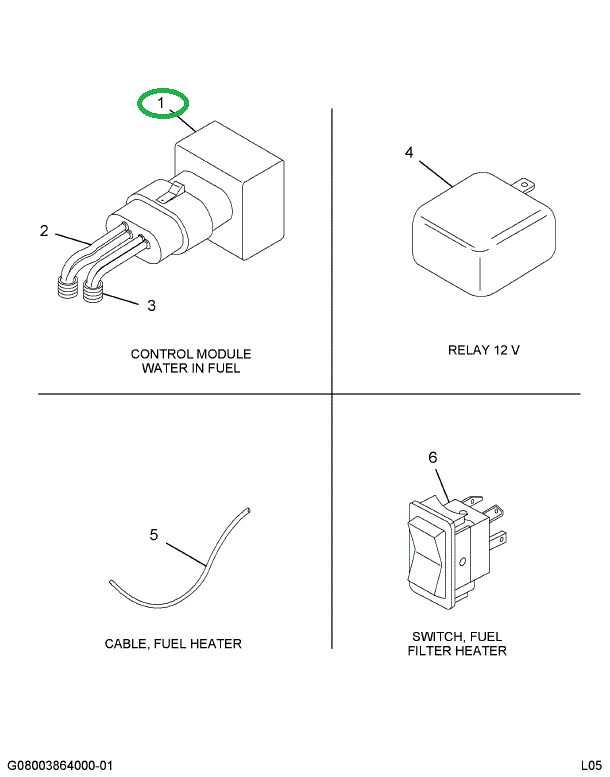 1

2

3

CONTROL MODULE
WATER IN FUEL

4

RELAY 12 V

5

CABLE, FUEL HEATER

6

SWITCH, FUEL
FILTER HEATER

G08003864000-01

L05