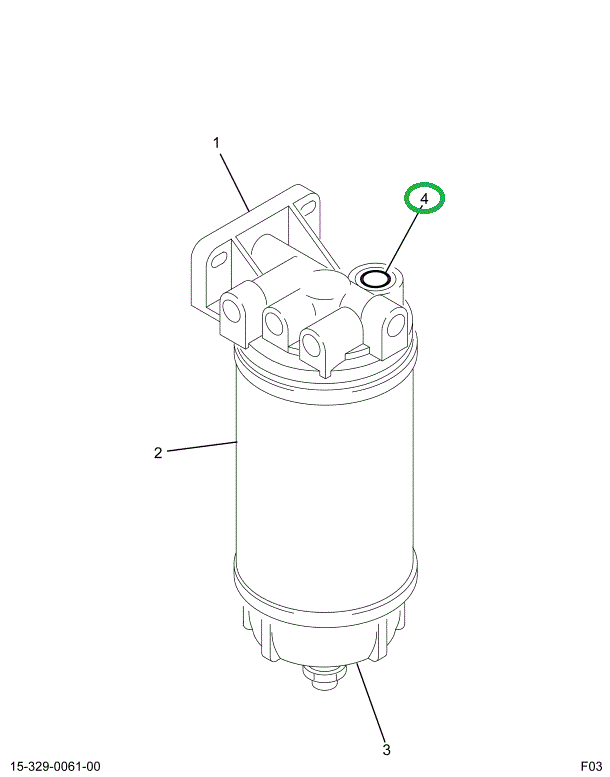 1

4

2

3

15-329-0061-00

F03