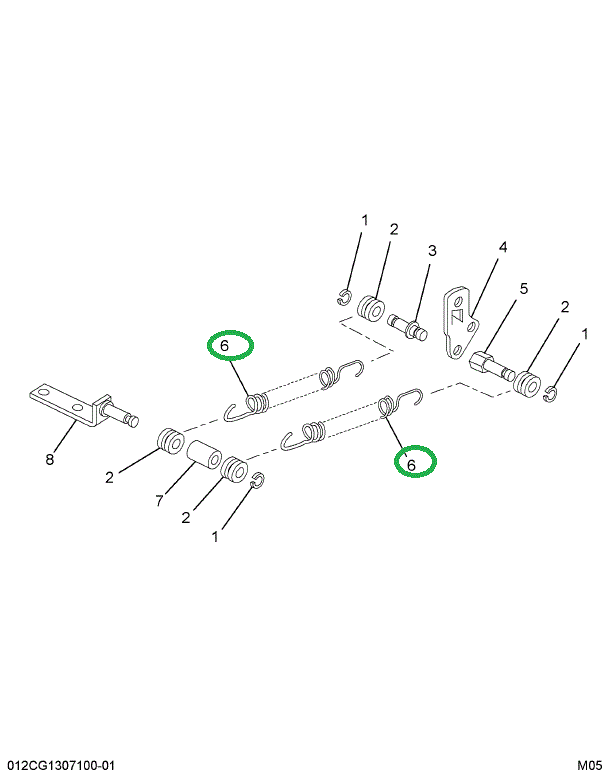 1
2
3
4
5
2
1
6
8
2
7
2
1
6

012CG1307100-01
M05