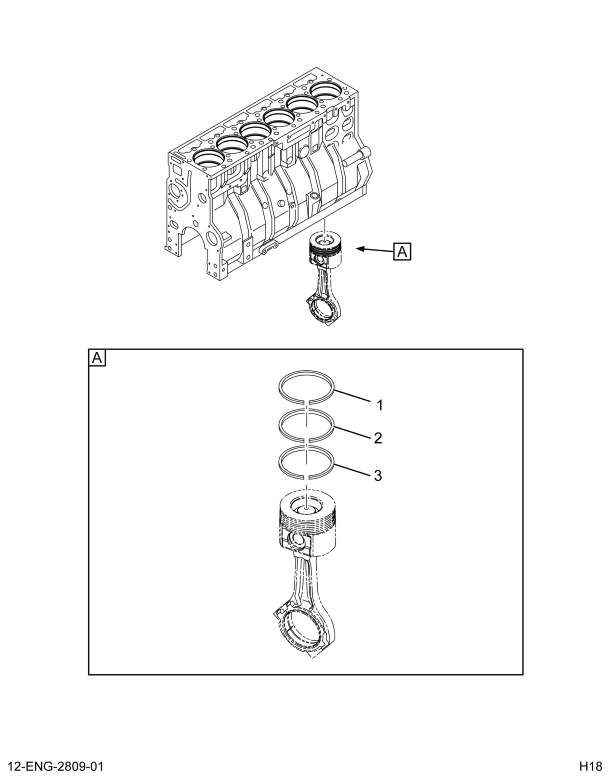 A

A

1

2

3

12-ENG-2809-01

H18