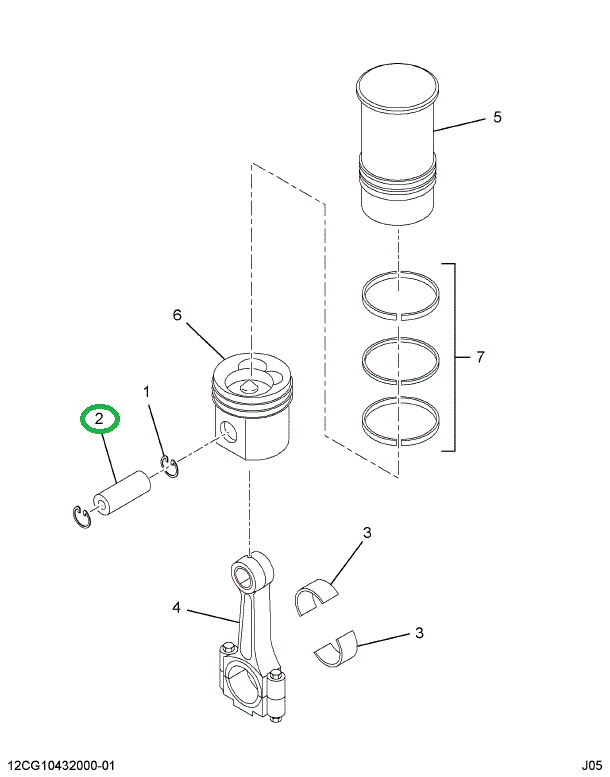 5

6

7

1

2

3

4

3

12CG10432000-01

J05