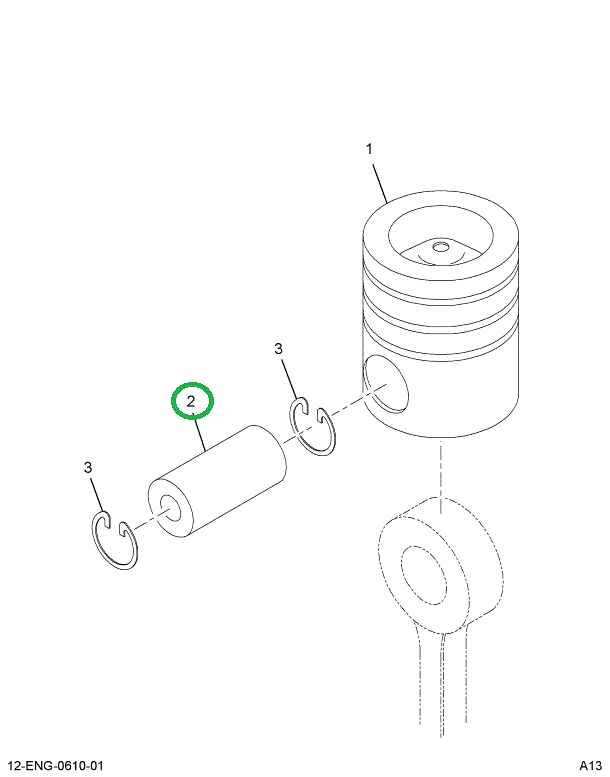 1

3

2

3

12-ENG-0610-01

A13