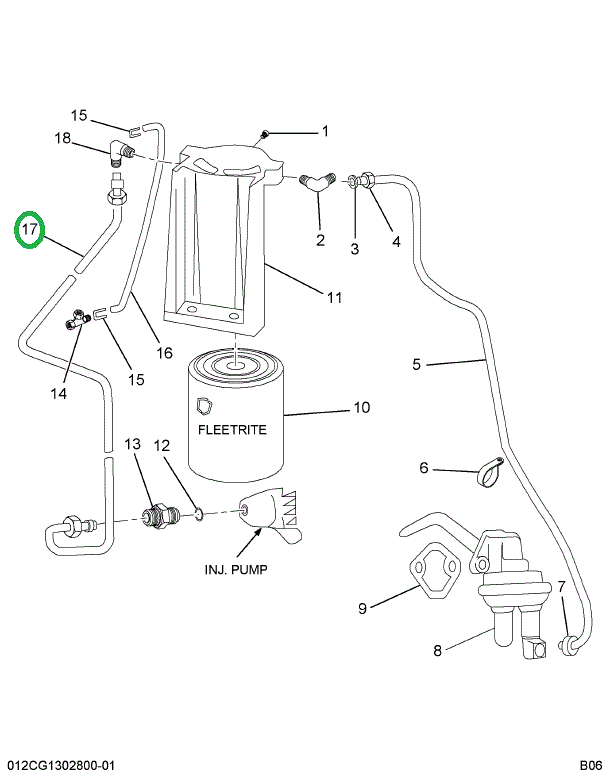 15
18
1
17
2
3
4
11
16
15
14
5
10
FLEETRITE
13
12
6
INJ. PUMP
9
7
8
012CG1302800-01
B06