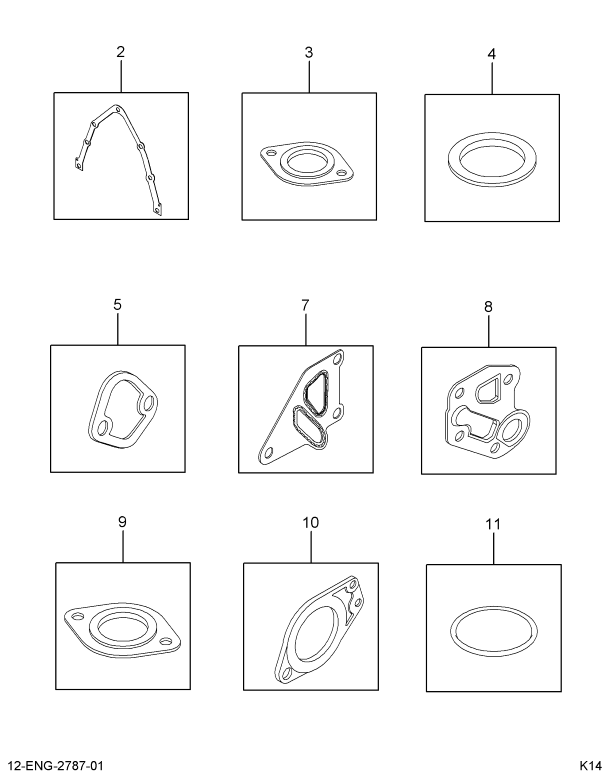 2

3

4

5

7

8

9

10

11

12-ENG-2787-01

K14