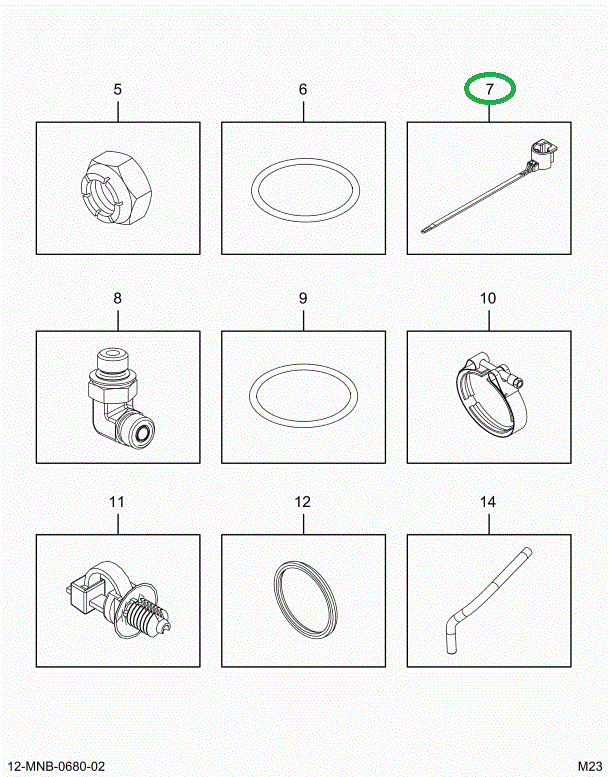 5

6

7

8

9

10

11

12

14

12-MNB-0680-02

M23