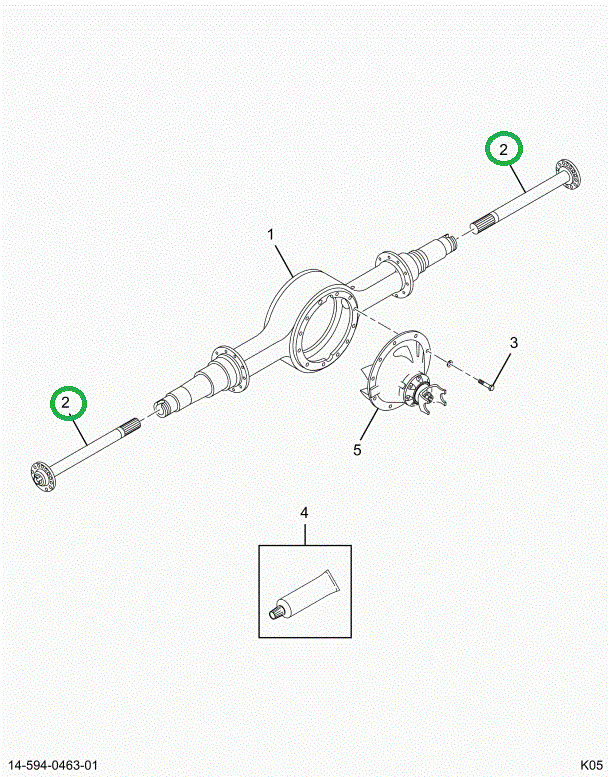 2

1

3

2

5

4

14-594-0463-01

K05