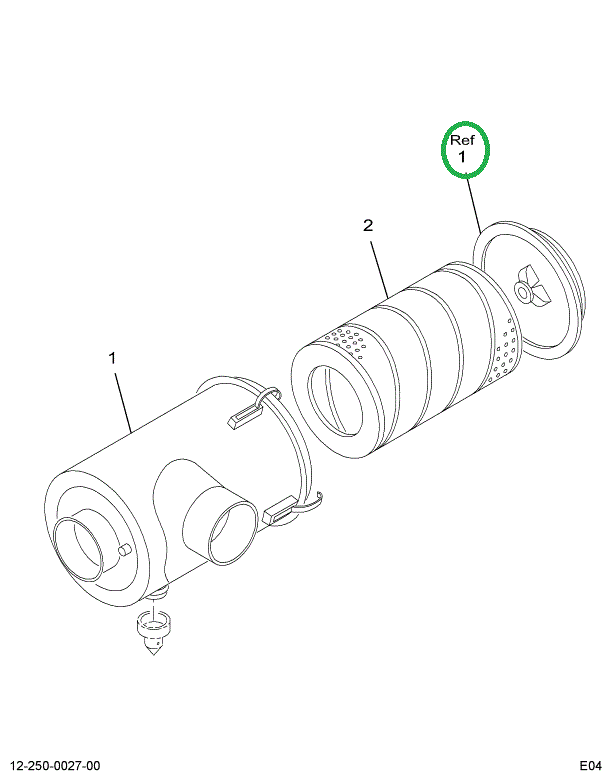 Ref
1

2

1

12-250-0027-00

E04