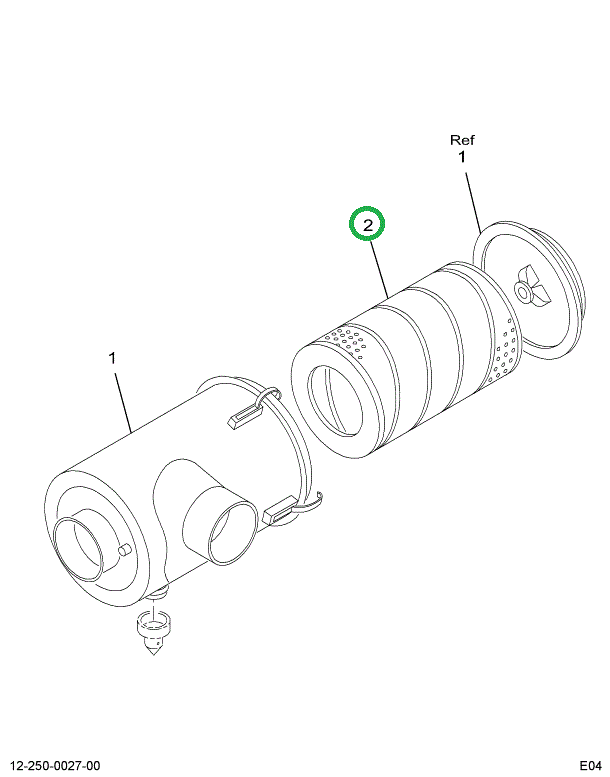 Ref
1

2

1

12-250-0027-00

E04