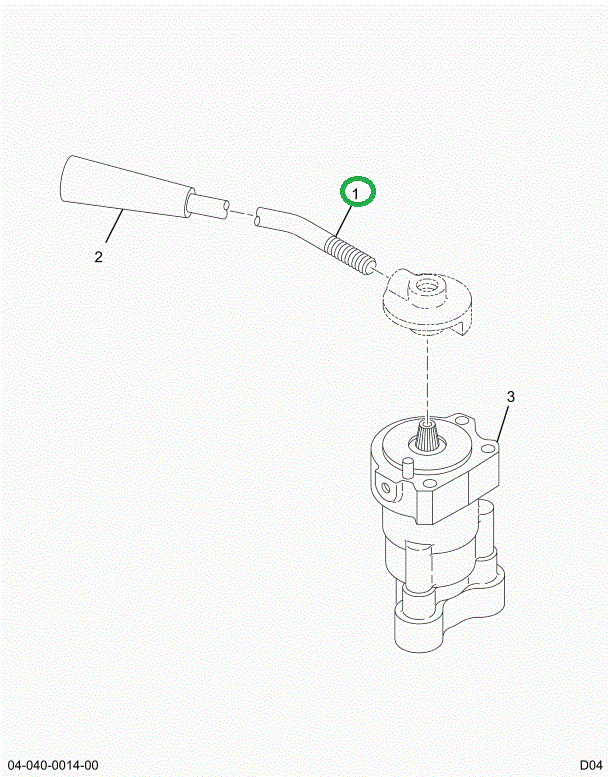 1

2

3

04-040-0014-00

D04