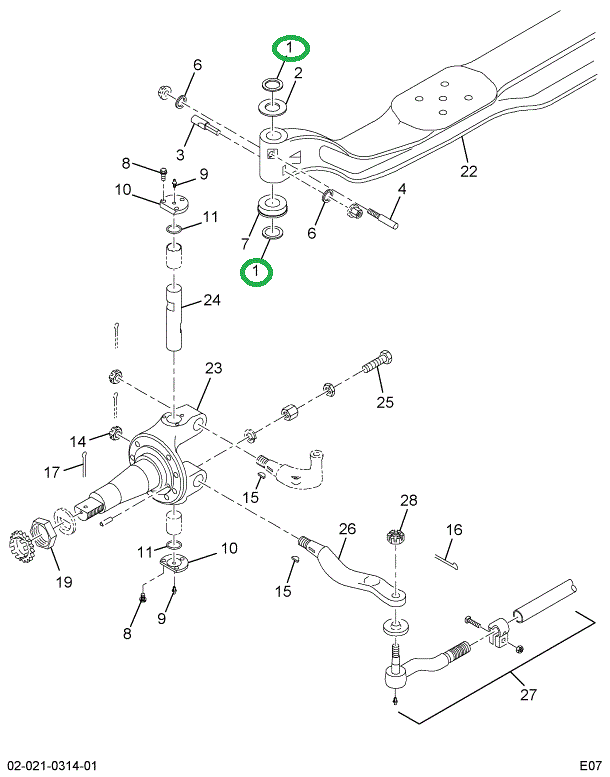 1
6
2
3
22
8
9
10
4
11
7
6
1
24
23
25
14
17
15
28
26
16
19
11
10
15
8
9
27
02-021-0314-01
E07